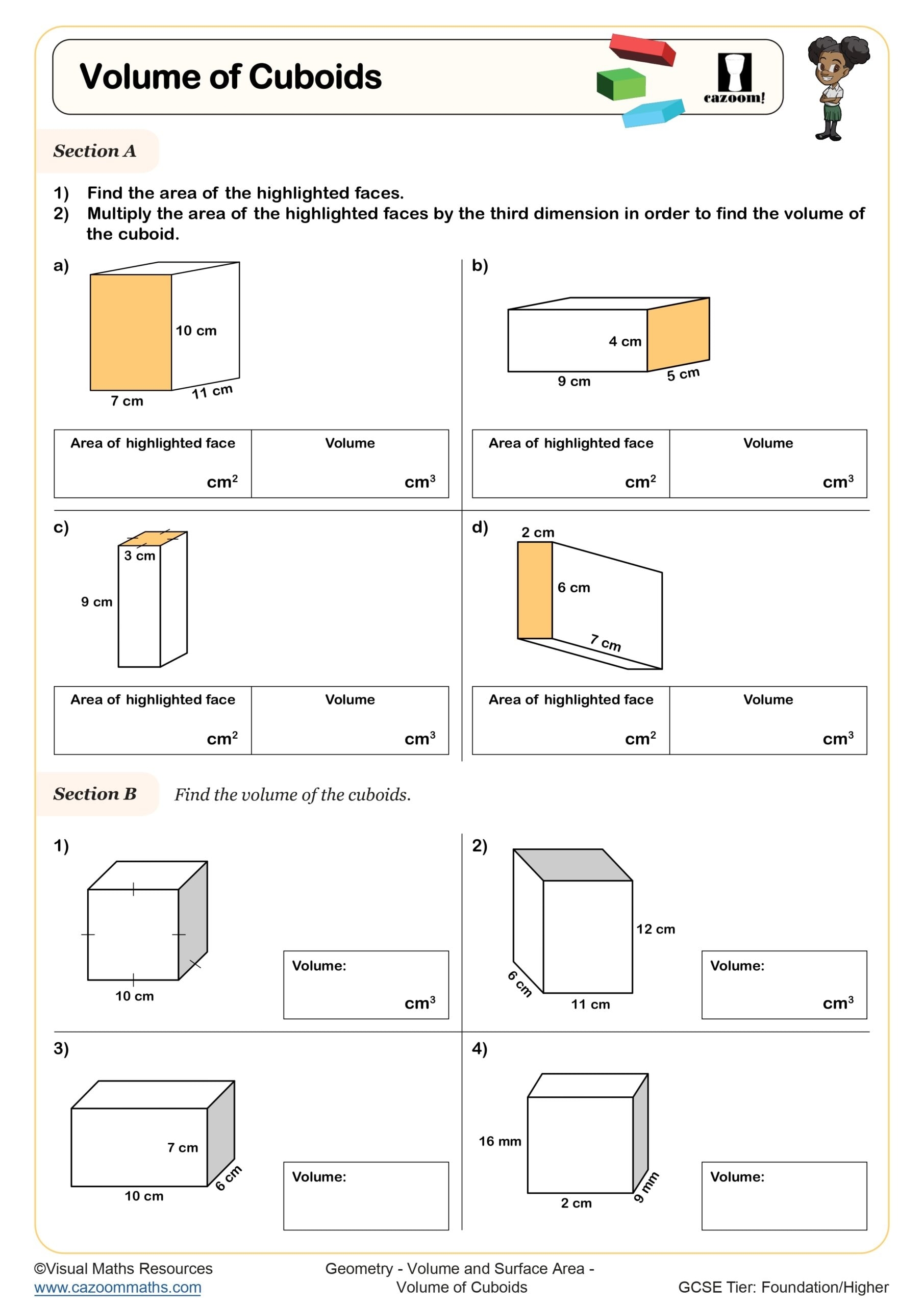 Volume of Cuboids

cazoom!

Section A

1) Find the area of the highlighted faces.
2) Multiply the area of the highlighted faces by the third dimension in order to find the volume of the cuboid.

a)

10 cm
7 cm
11 cm

| Area of highlighted face | Volume |
|---|---|
| $cm^2$ | $cm^3$ |

b)

4 cm
9 cm
5 cm

| Area of highlighted face | Volume |
|---|---|
| $cm^2$ | $cm^3$ |

c)

3 cm
9 cm

| Area of highlighted face | Volume |
|---|---|
| $cm^2$ | $cm^3$ |

d)

2 cm
6 cm
7 cm

| Area of highlighted face | Volume |
|---|---|
| $cm^2$ | $cm^3$ |

Section B Find the volume of the cuboids.

1)

10 cm

Volume:
$cm^3$

2)

12 cm
6 cm
11 cm

Volume:
$cm^3$

3)

7 cm
10 cm
6 cm

Volume:

4)

16 mm
2 cm
9 mm

Volume:

©Visual Maths Resources
www.cazoommaths.com

Geometry - Volume and Surface Area - Volume of Cuboids

GCSE Tier: Foundation/Higher