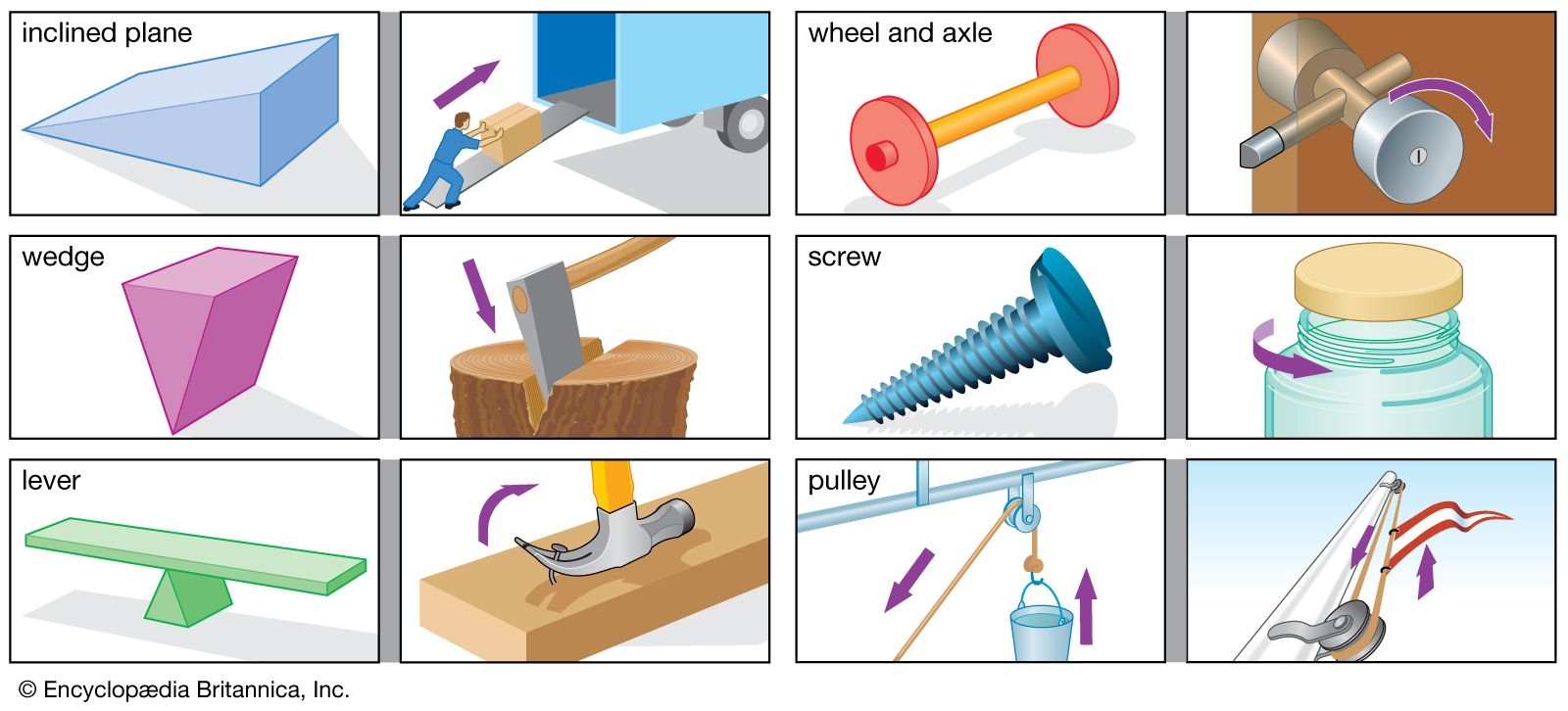 inclined plane

wheel and axle

wedge

screw

lever

pulley

© Encyclopædia Britannica, Inc.