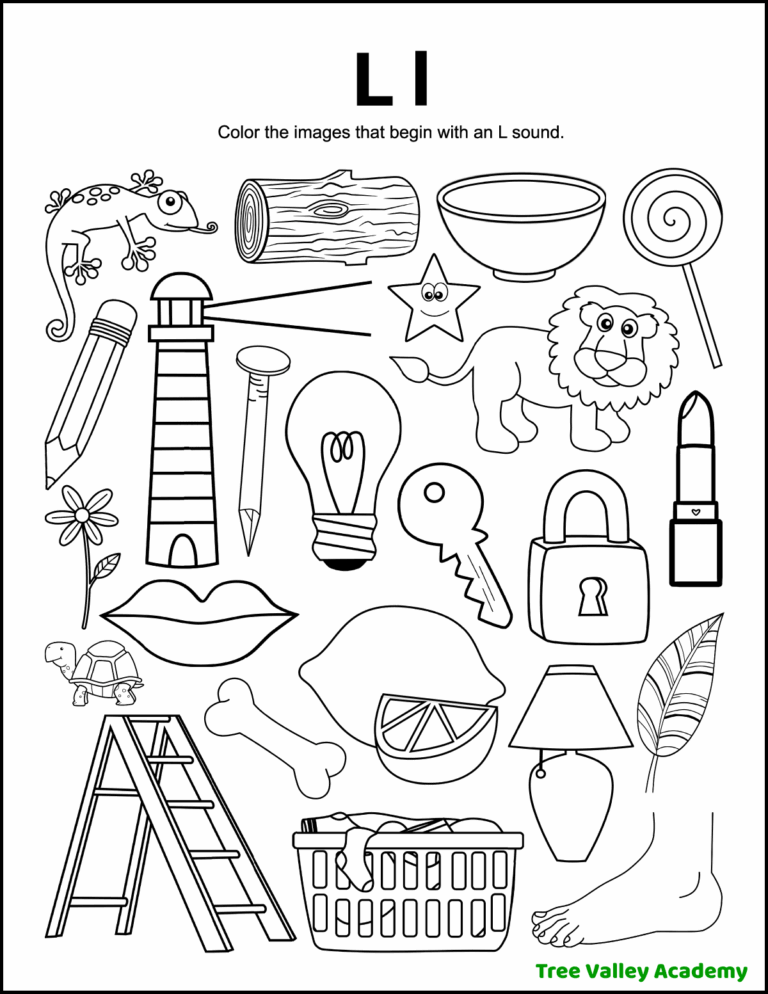 L l

Color the images that begin with an L sound.

Tree Valley Academy