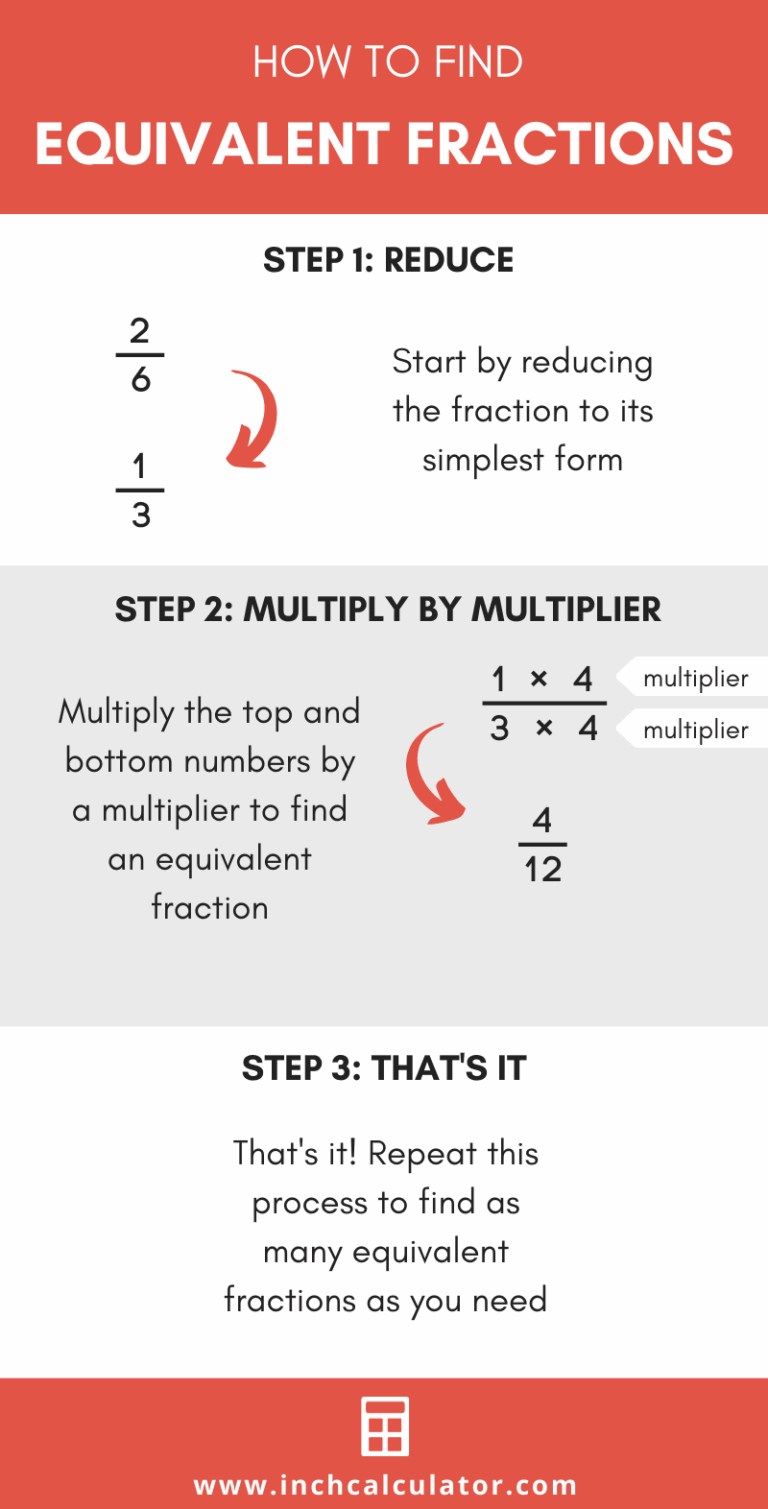 HOW TO FIND

EQUIVALENT FRACTIONS

STEP 1: REDUCE

$\frac{2}{6}$

$\frac{1}{3}$

Start by reducing the fraction to its simplest form

STEP 2: MULTIPLY BY MULTIPLIER

Multiply the top and bottom numbers by a multiplier to find an equivalent fraction

$\frac{1 \times 4}{3 \times 4}$

multiplier

multiplier

$\frac{4}{12}$

STEP 3: THAT'S IT

That's it! Repeat this process to find as many equivalent fractions as you need

www.inchcalculator.com