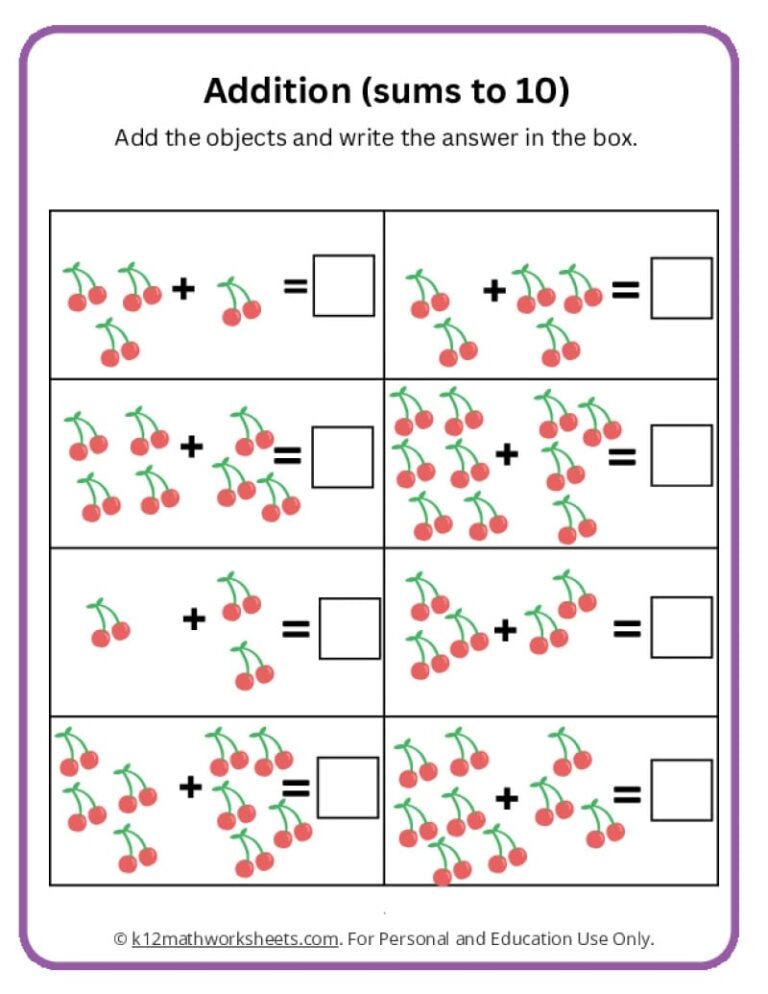 Addition (sums to 10)

Add the objects and write the answer in the box.

| + = | + = |
|---|---|
| + = | + = |
| + = | + = |
| + = | + = |

© k12mathworksheets.com. For Personal and Education Use Only.